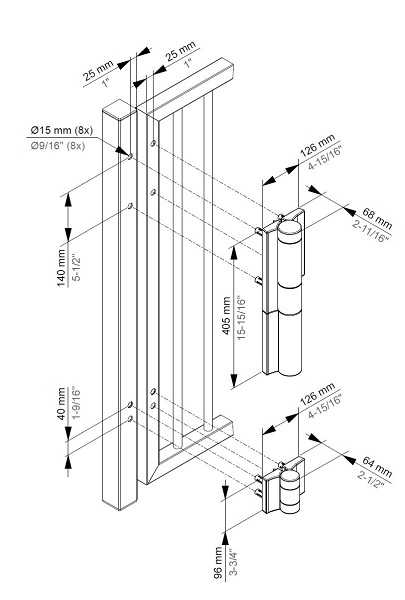 25 mm
1"
25 mm
1"
Ø15 mm (8x)
Ø9/16" (8x)
126 mm
4-15/16"
68 mm
2-11/16"
140 mm
5-1/2"
405 mm
15-15/16"
40 mm
1-9/16"
126 mm
4-15/16"
64 mm
2-1/2"
96 mm
3-3/4"