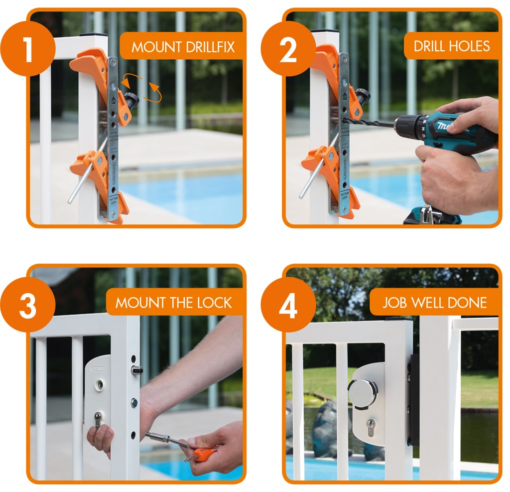 1
MOUNT DRILLFIX

2
DRILL HOLES

3
MOUNT THE LOCK

4
JOB WELL DONE